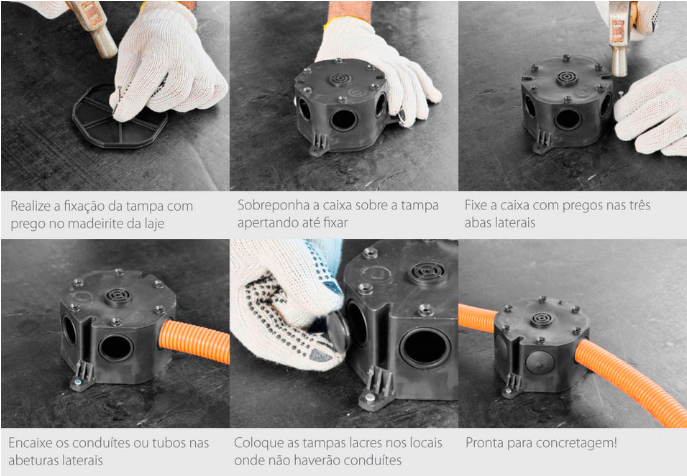 Realize a fixação da tampa com prego no madeirite da laje

Sobreponha a caixa sobre a tampa apertando até fixar

Fixe a caixa com pregos nas três abas laterais

Encaixe os conduítes ou tubos nas abeturas laterais

Coloque as tampas lacres nos locais onde não haverão conduítes

Pronta para concretagem!